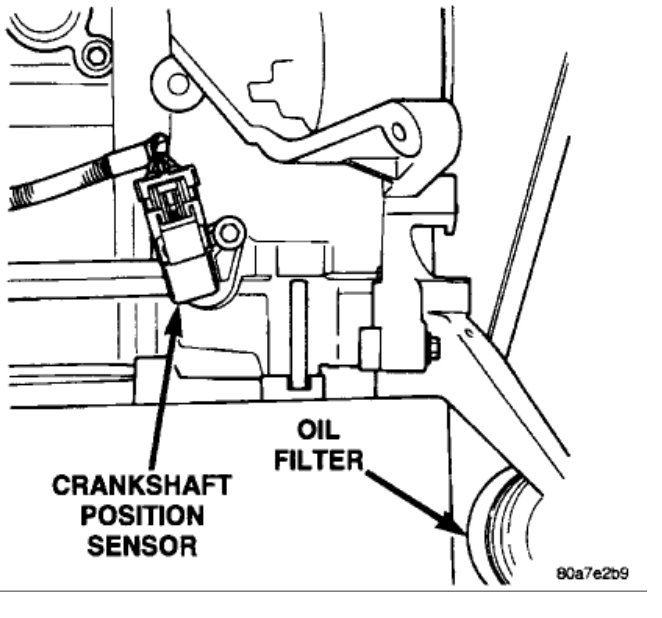 OIL FILTER

CRANKSHAFT POSITION SENSOR

80a7e2b9