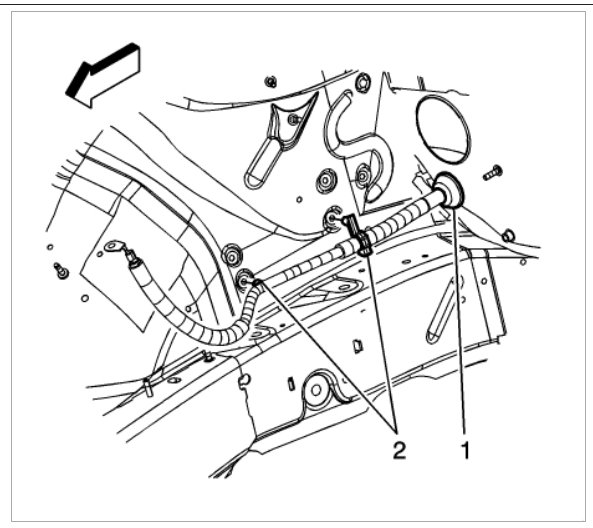 2 1