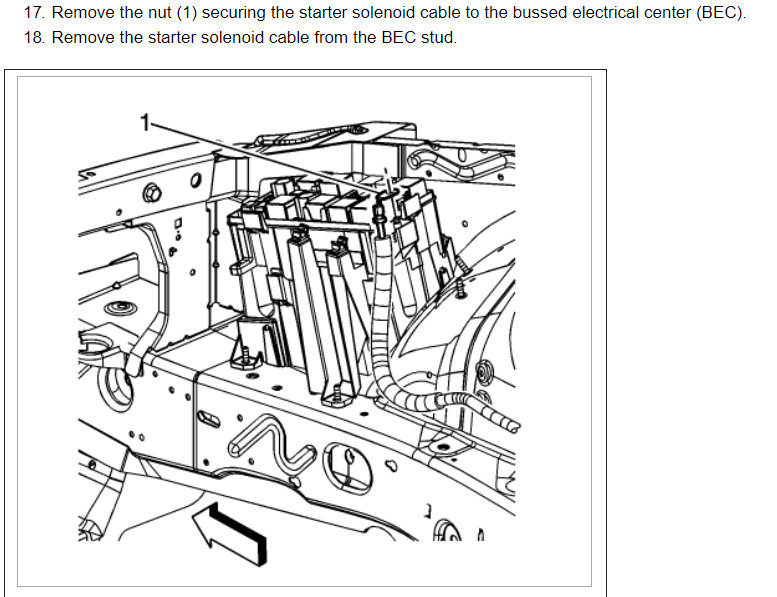 17. Remove the nut (1) securing the starter solenoid cable to the bussed electrical center (BEC).
18. Remove the starter solenoid cable from the BEC stud.

1