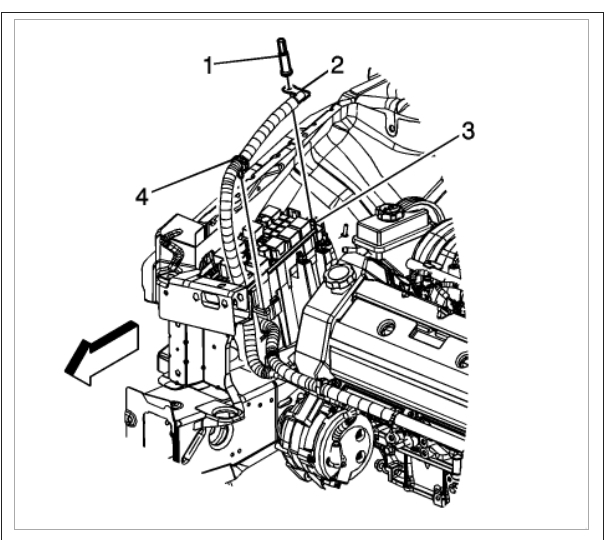 1
2
3
4