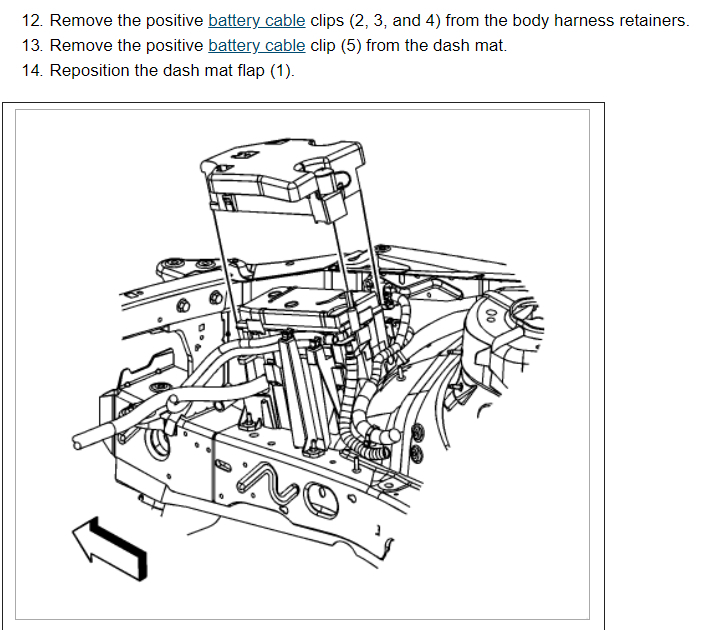 12. Remove the positive battery cable clips (2, 3, and 4) from the body harness retainers.
13. Remove the positive battery cable clip (5) from the dash mat.
14. Reposition the dash mat flap (1).