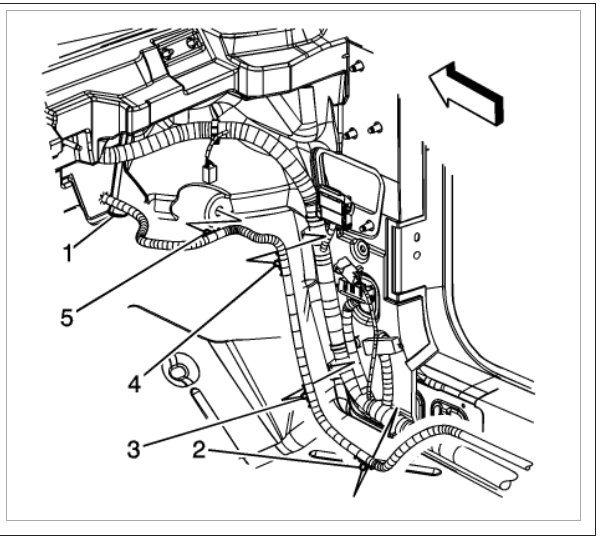 1
5
4
3
2