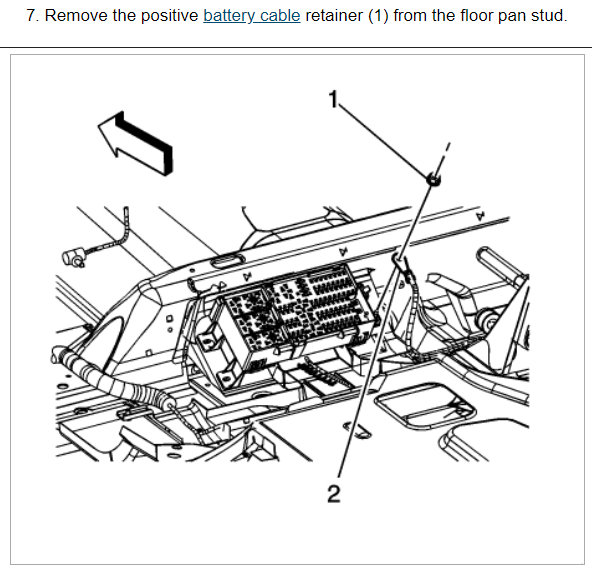 7. Remove the positive battery cable retainer (1) from the floor pan stud.

1

2