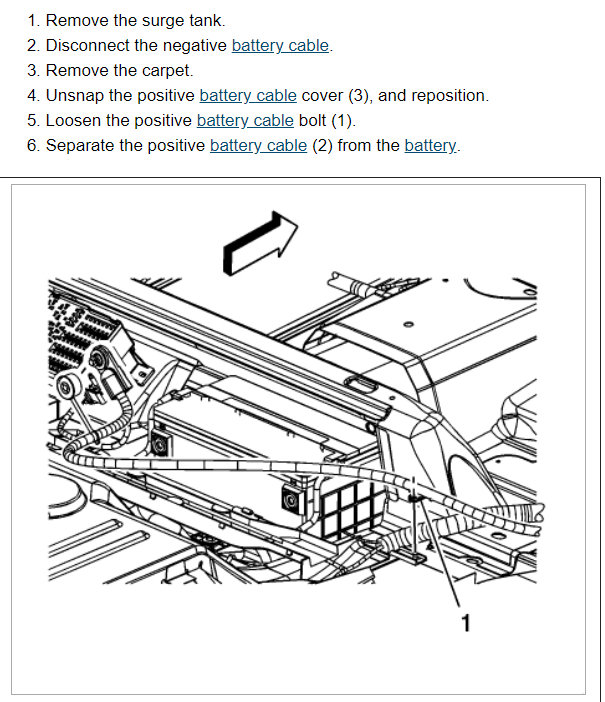 1. Remove the surge tank.
2. Disconnect the negative battery cable.
3. Remove the carpet.
4. Unsnap the positive battery cable cover (3), and reposition.
5. Loosen the positive battery cable bolt (1).
6. Separate the positive battery cable (2) from the battery.

1