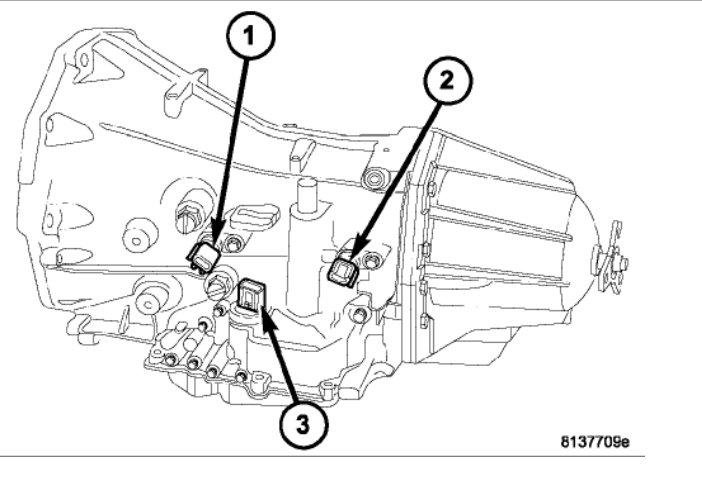 1
2
3
8137709e