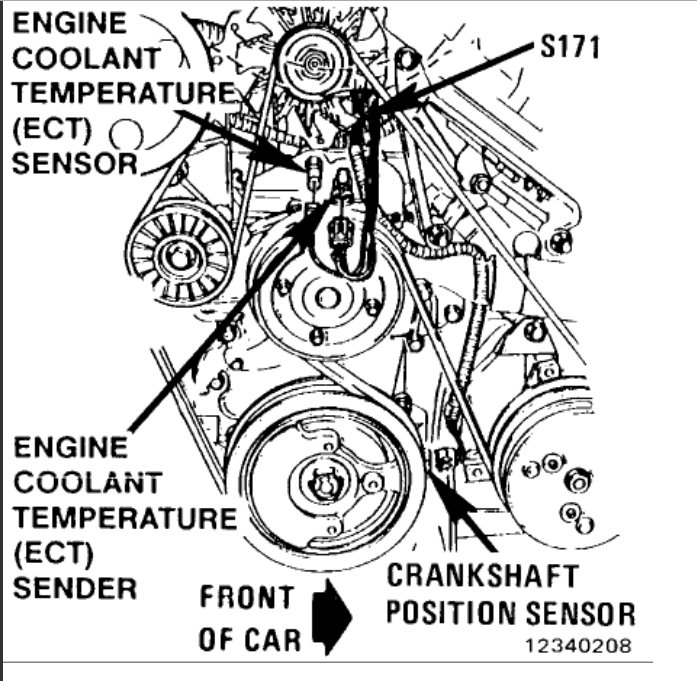 ENGINE COOLANT TEMPERATURE (ECT) SENSOR

S171

ENGINE COOLANT TEMPERATURE (ECT) SENDER

FRONT OF CAR

CRANKSHAFT POSITION SENSOR

12340208