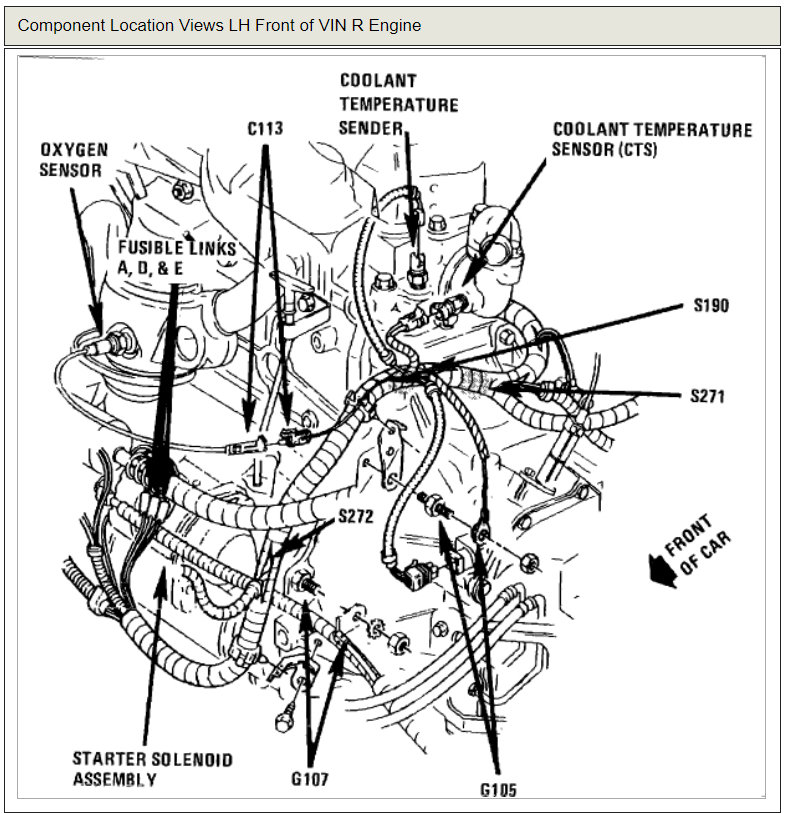 Component Location Views LH Front of VIN R Engine

COOLANT TEMPERATURE SENDER

C113

COOLANT TEMPERATURE SENSOR (CTS)

OXYGEN SENSOR

FUSIBLE LINKS A, D, & E

S190

S271

S272

FRONT OF CAR

STARTER SOLENOID ASSEMBLY

G107

G105