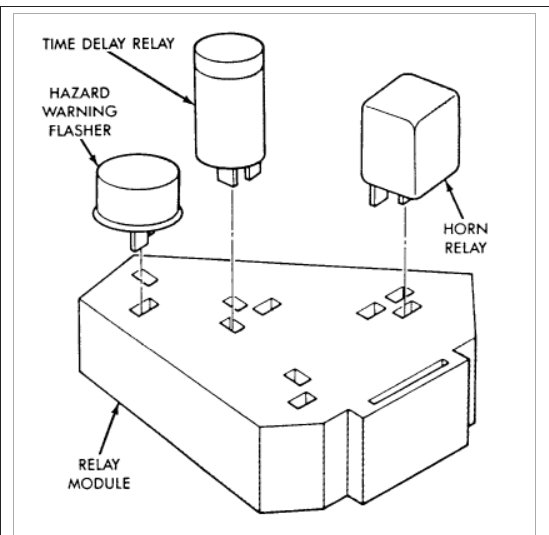 TIME DELAY RELAY

HAZARD WARNING FLASHER

HORN RELAY

RELAY MODULE