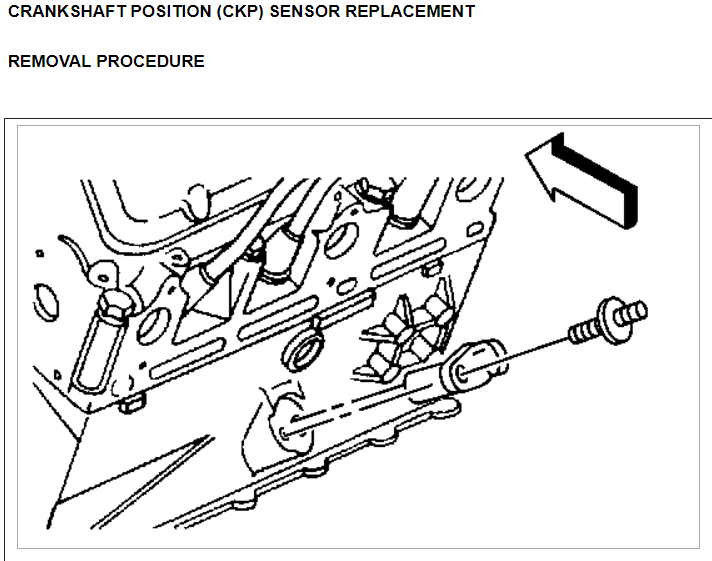 CRANKSHAFT POSITION (CKP) SENSOR REPLACEMENT

REMOVAL PROCEDURE