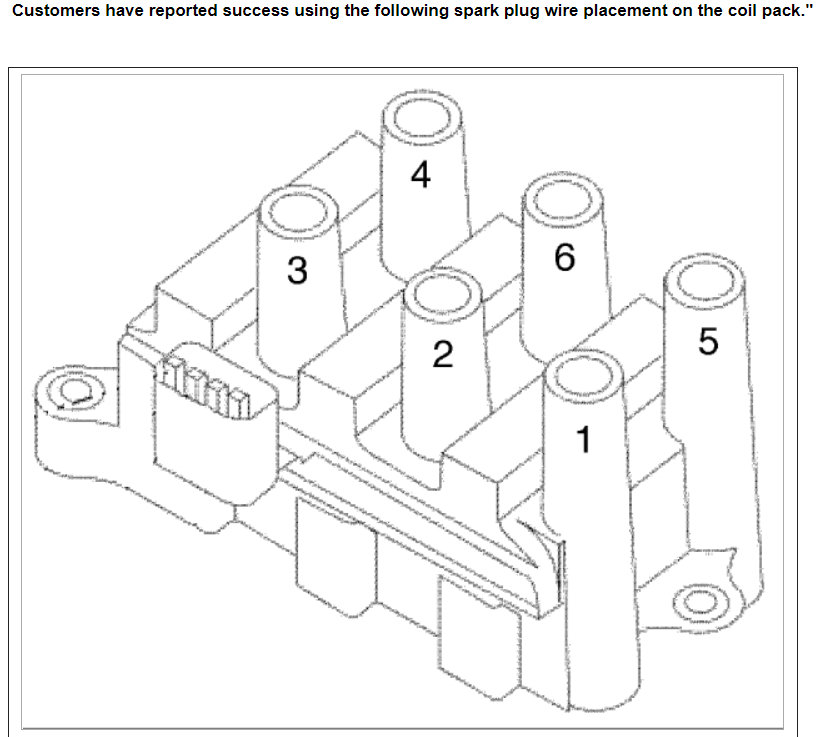 Customers have reported success using the following spark plug wire placement on the coil pack."

4
3
6
2
5
1