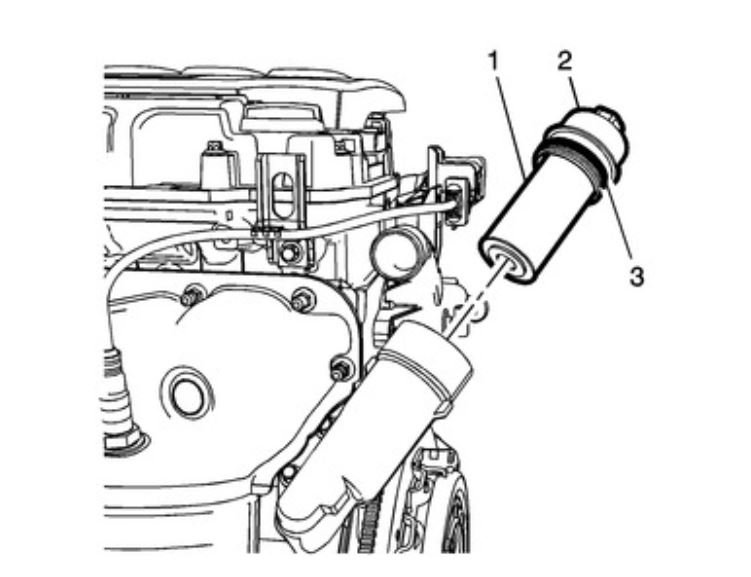 1
2
3