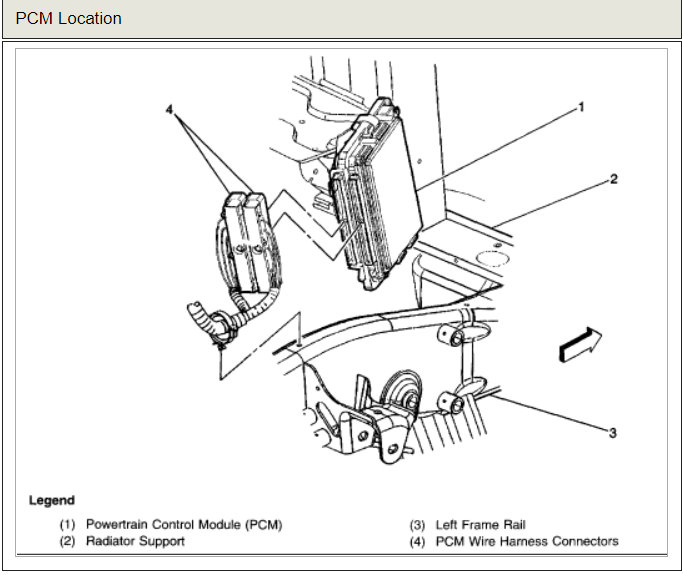 PCM Location

4

1

2

3

Legend

(1) Powertrain Control Module (PCM)
(2) Radiator Support

(3) Left Frame Rail
(4) PCM Wire Harness Connectors