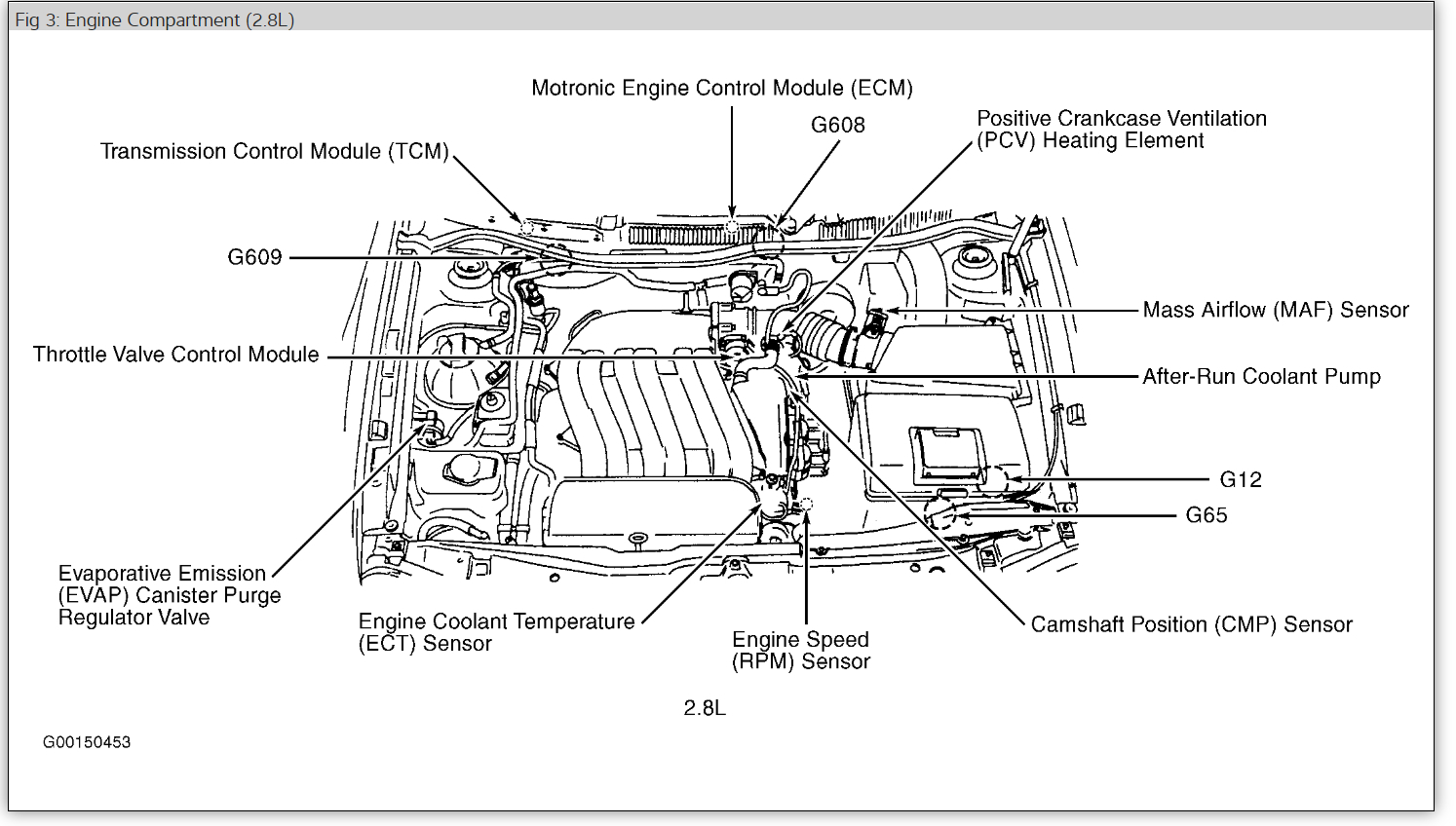 Fig 3: Engine Compartment (2.8L)

Motronic Engine Control Module (ECM)

G608

Positive Crankcase Ventilation (PCV) Heating Element

Transmission Control Module (TCM)

G609

Mass Airflow (MAF) Sensor

Throttle Valve Control Module

After-Run Coolant Pump

G12

G65

Evaporative Emission (EVAP) Canister Purge Regulator Valve

Engine Coolant Temperature (ECT) Sensor

Engine Speed (RPM) Sensor

Camshaft Position (CMP) Sensor

2.8L

G00150453