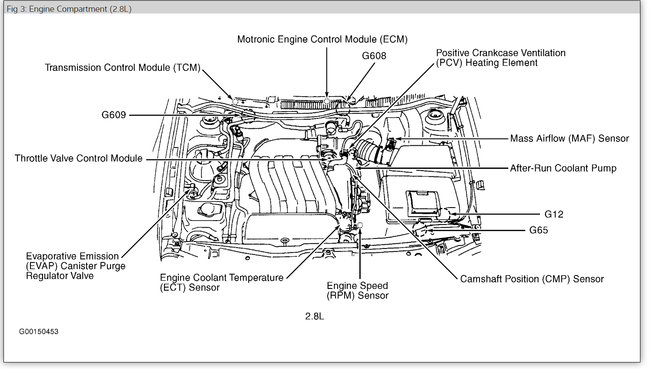 Fig 3: Engine Compartment (2.8L)

Motronic Engine Control Module (ECM)

G608

Positive Crankcase Ventilation (PCV) Heating Element

Transmission Control Module (TCM)

G609

Mass Airflow (MAF) Sensor

Throttle Valve Control Module

After-Run Coolant Pump

G12

G65

Evaporative Emission (EVAP) Canister Purge Regulator Valve

Engine Coolant Temperature (ECT) Sensor

Engine Speed (RPM) Sensor

Camshaft Position (CMP) Sensor

2.8L

G00150453