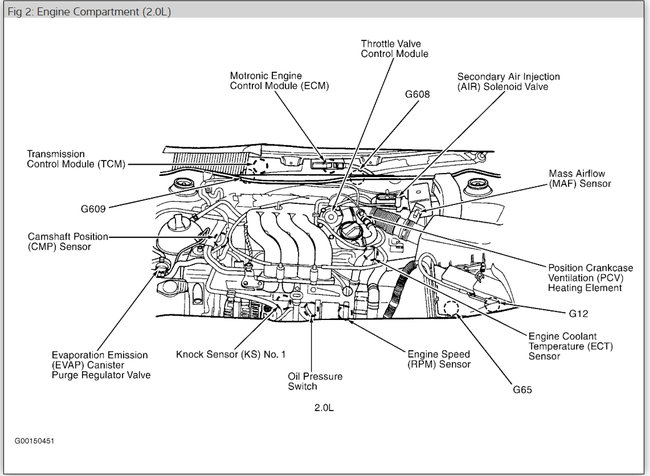 Fig 2: Engine Compartment (2.0L)

Throttle Valve Control Module

Motronic Engine Control Module (ECM)

Secondary Air Injection (AIR) Solenoid Valve

G608

Transmission Control Module (TCM)

Mass Airflow (MAF) Sensor

G609

Camshaft Position (CMP) Sensor

Position Crankcase Ventilation (PCV) Heating Element

G12

Engine Coolant Temperature (ECT) Sensor

Evaporation Emission (EVAP) Canister Purge Regulator Valve

Knock Sensor (KS) No. 1

Engine Speed (RPM) Sensor

Oil Pressure Switch

G65

2.0L

G00150451