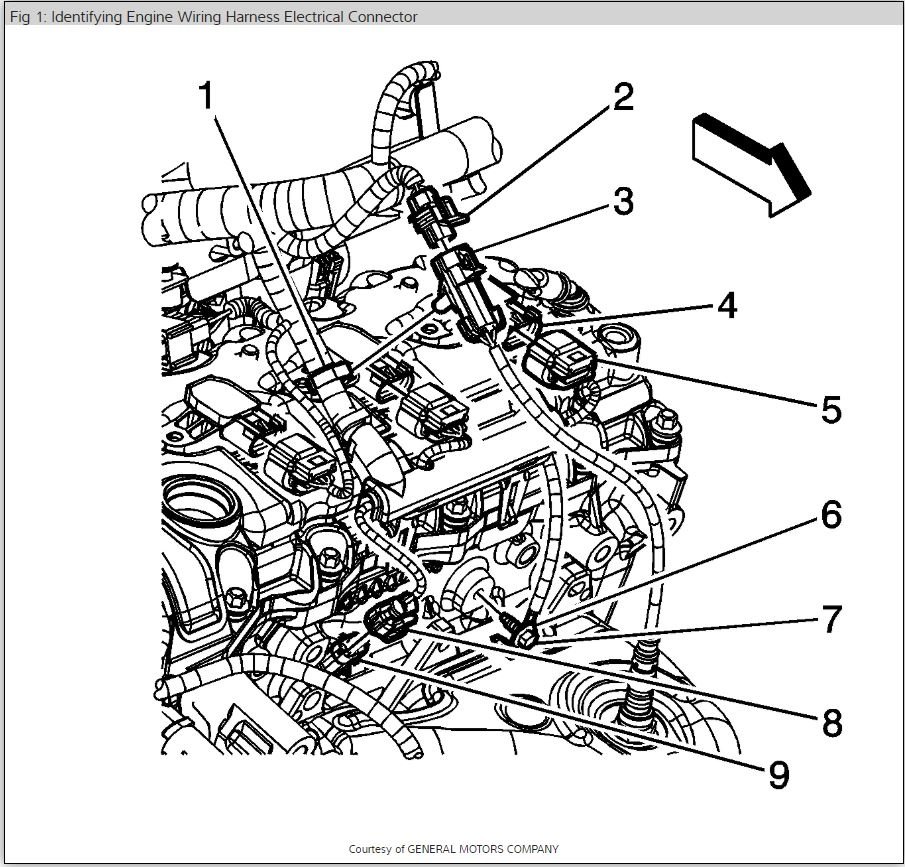 Fig 1: Identifying Engine Wiring Harness Electrical Connector

1
2
3
4
5
6
7
8
9

Courtesy of GENERAL MOTORS COMPANY