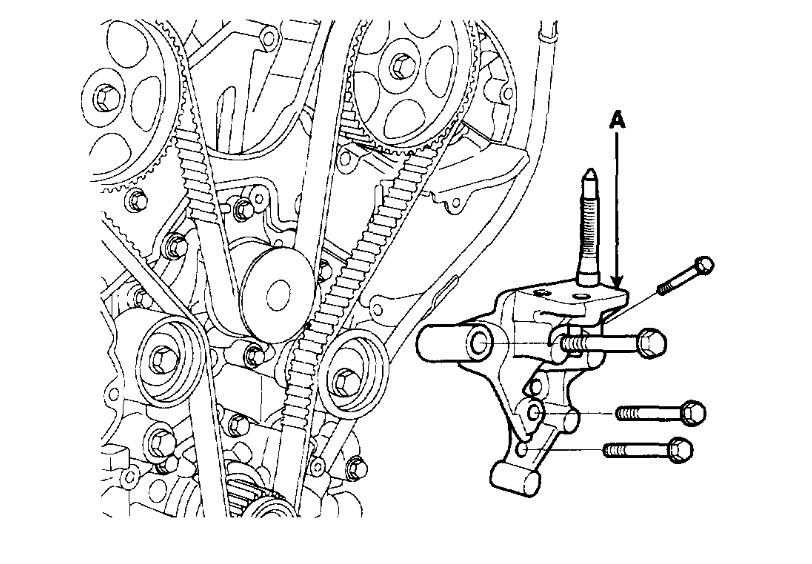 A