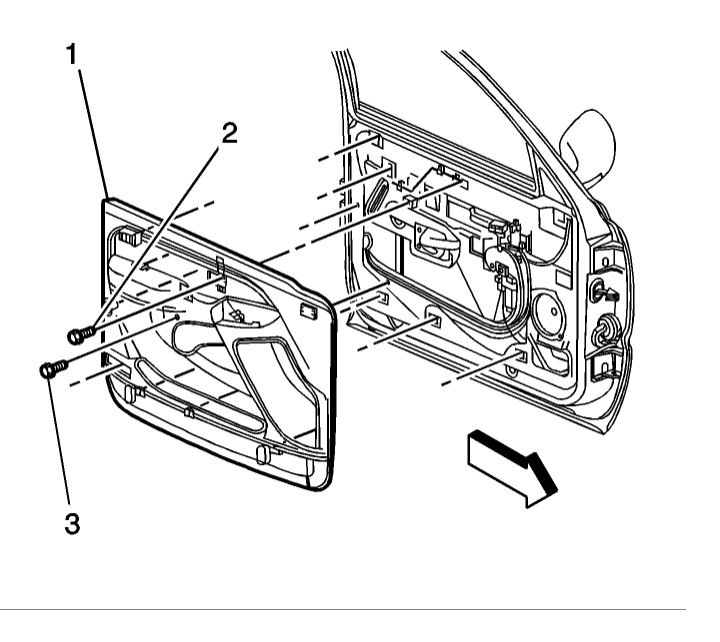 1
2
3