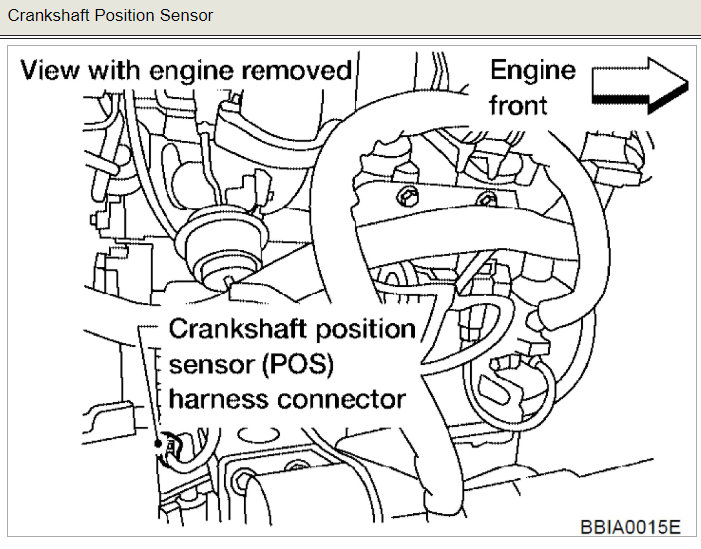 Crankshaft Position Sensor

View with engine removed

Engine front

Crankshaft position sensor (POS) harness connector

BBIA0015E