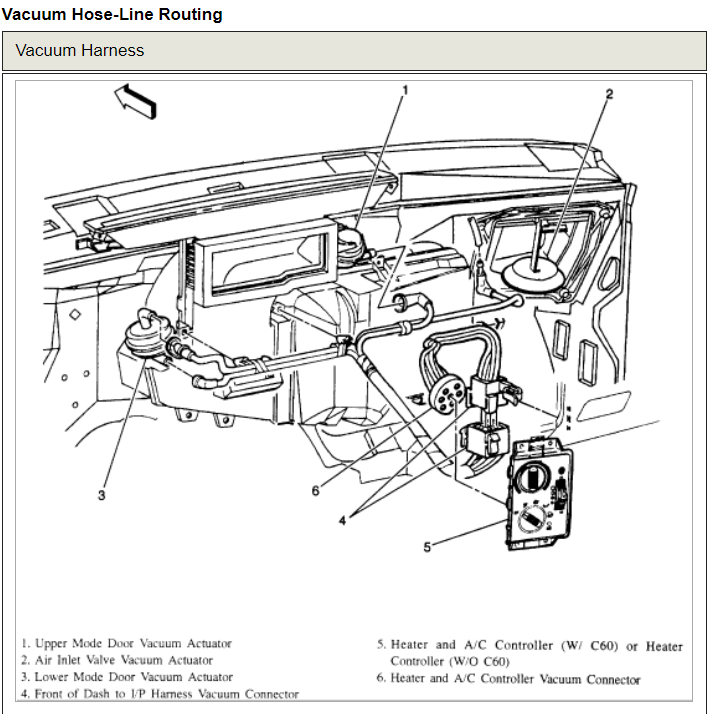 Vacuum Hose-Line Routing

Vacuum Harness

1

2

3

6

4

5

1. Upper Mode Door Vacuum Actuator
2. Air Inlet Valve Vacuum Actuator
3. Lower Mode Door Vacuum Actuator
4. Front of Dash to I/P Harness Vacuum Connector

5. Heater and A/C Controller (W/ C60) or Heater Controller (W/O C60)
6. Heater and A/C Controller Vacuum Connector