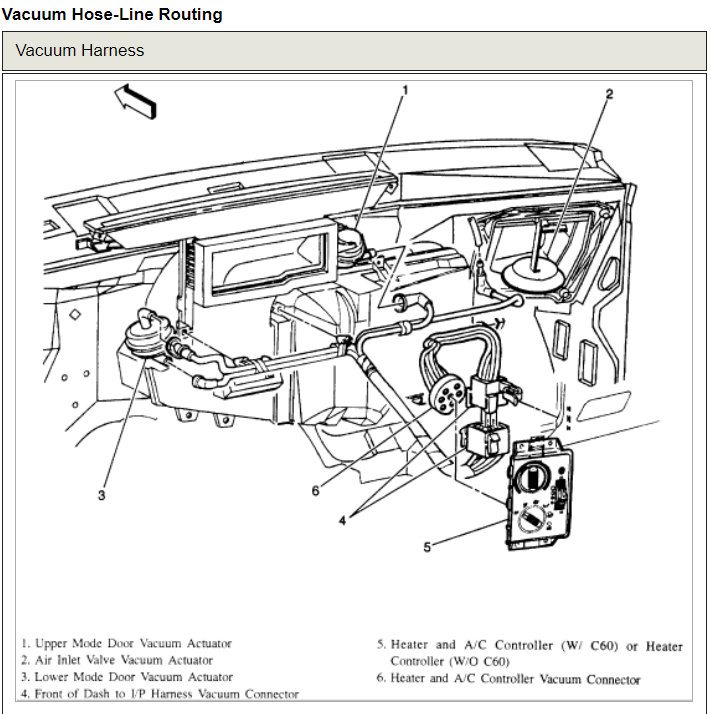 Vacuum Hose-Line Routing

Vacuum Harness

1

2

3

6

4

5

1. Upper Mode Door Vacuum Actuator
2. Air Inlet Valve Vacuum Actuator
3. Lower Mode Door Vacuum Actuator
4. Front of Dash to I/P Harness Vacuum Connector

5. Heater and A/C Controller (W/ C60) or Heater Controller (W/O C60)
6. Heater and A/C Controller Vacuum Connector