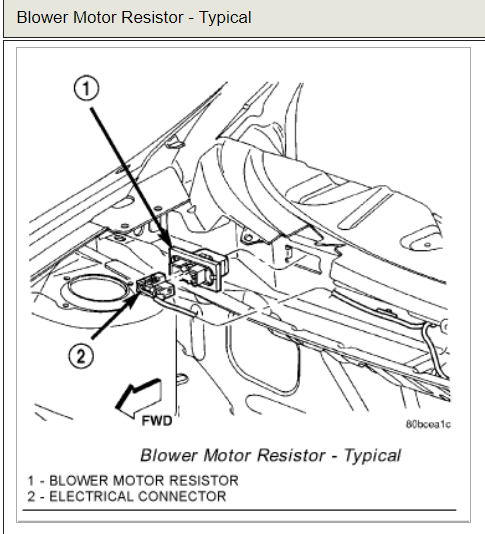 Blower Motor Resistor - Typical

1

2

FWD

80bcea1c

Blower Motor Resistor - Typical

1 - BLOWER MOTOR RESISTOR
2 - ELECTRICAL CONNECTOR