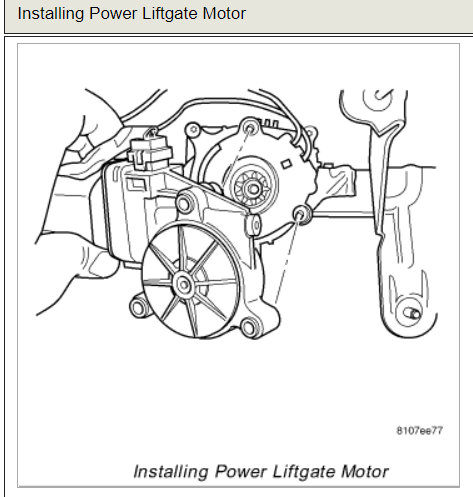 Installing Power Liftgate Motor

8107ee77

Installing Power Liftgate Motor