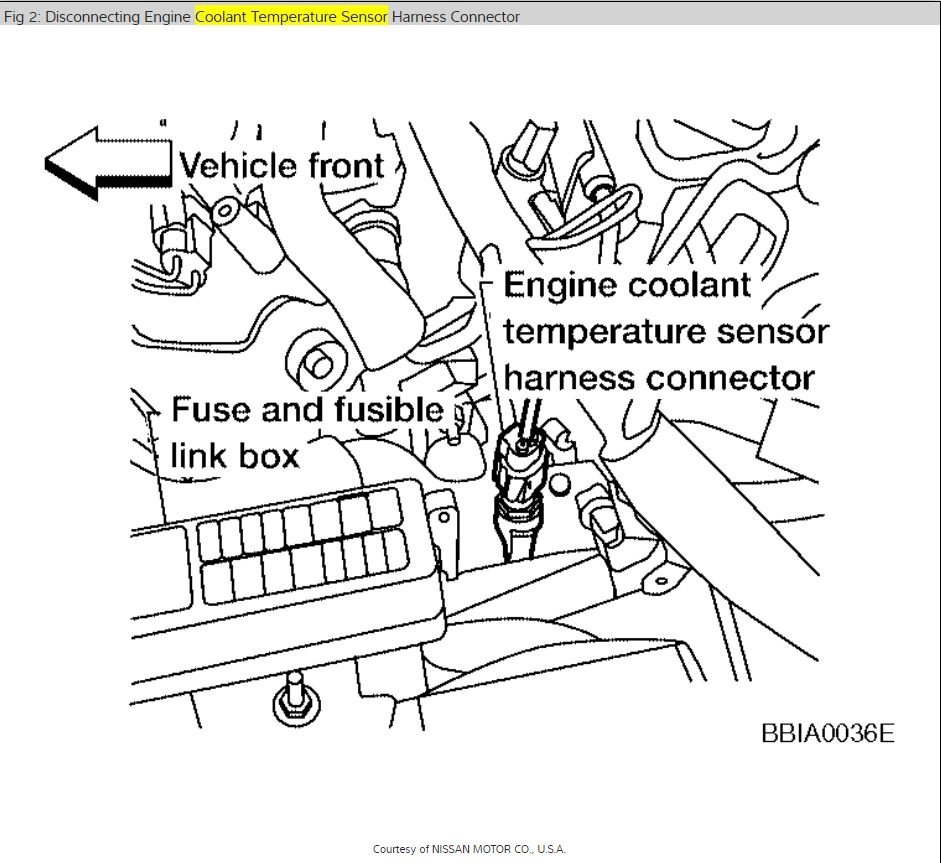 Fig 2: Disconnecting Engine Coolant Temperature Sensor Harness Connector

Vehicle front

Engine coolant temperature sensor harness connector

Fuse and fusible link box

BBIA0036E

Courtesy of NISSAN MOTOR CO., U.S.A.