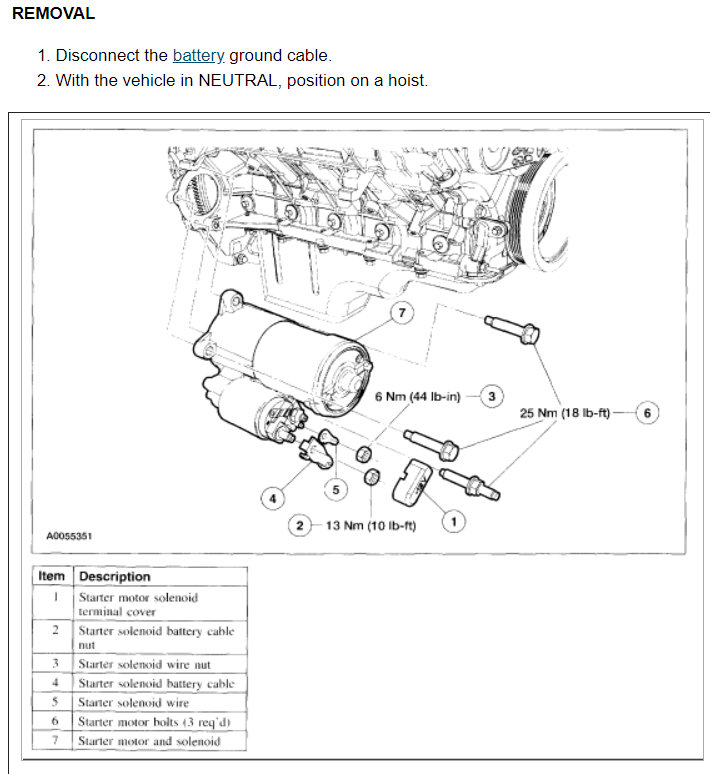 REMOVAL

1. Disconnect the battery ground cable.
2. With the vehicle in NEUTRAL, position on a hoist.

7

6 Nm (44 lb-in) 3

25 Nm (18 lb-ft) 6

4

5

2 13 Nm (10 lb-ft)

1

A0055351

| Item | Description |
|---|---|
| 1 | Starter motor solenoid terminal cover |
| 2 | Starter solenoid battery cable nut |
| 3 | Starter solenoid wire nut |
| 4 | Starter solenoid battery cable |
| 5 | Starter solenoid wire |
| 6 | Starter motor bolts (3 req'd) |
| 7 | Starter motor and solenoid |