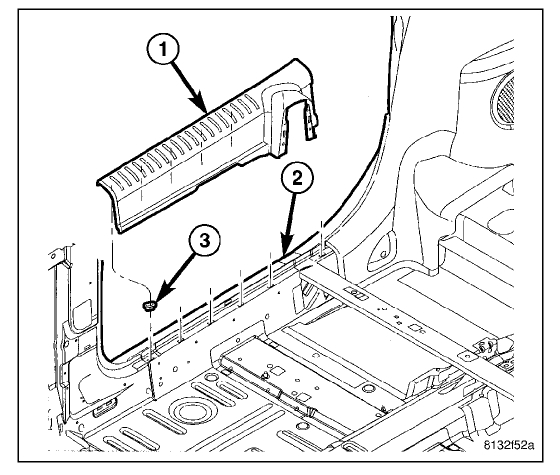 1
2
3
8132f52a