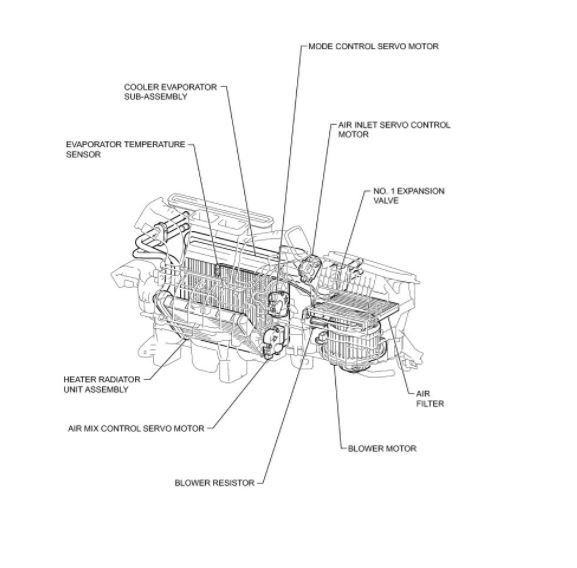 MODE CONTROL SERVO MOTOR

COOLER EVAPORATOR SUB-ASSEMBLY

AIR INLET SERVO CONTROL MOTOR

EVAPORATOR TEMPERATURE SENSOR

NO. 1 EXPANSION VALVE

HEATER RADIATOR UNIT ASSEMBLY

AIR FILTER

AIR MIX CONTROL SERVO MOTOR

BLOWER MOTOR

BLOWER RESISTOR