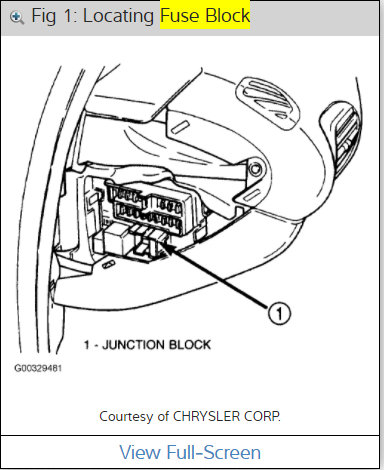 Fig 1: Locating Fuse Block

1

1 - JUNCTION BLOCK

G00329481

Courtesy of CHRYSLER CORP.

View Full-Screen