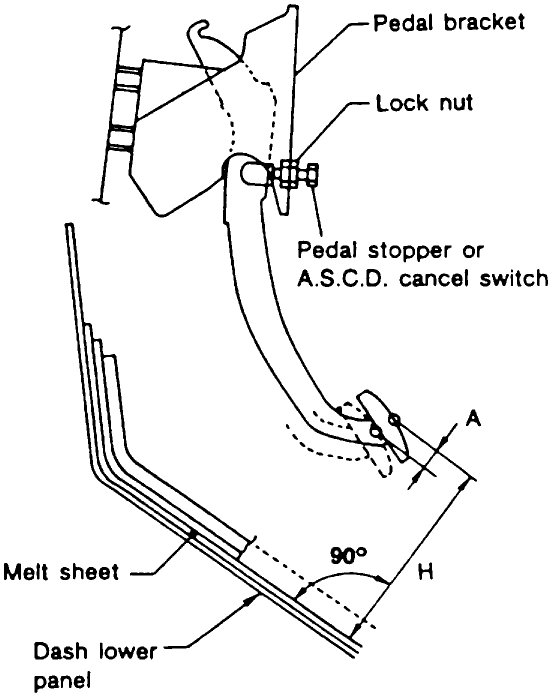 Pedal bracket

Lock nut

Pedal stopper or A.S.C.D. cancel switch

A

90°

H

Melt sheet

Dash lower panel