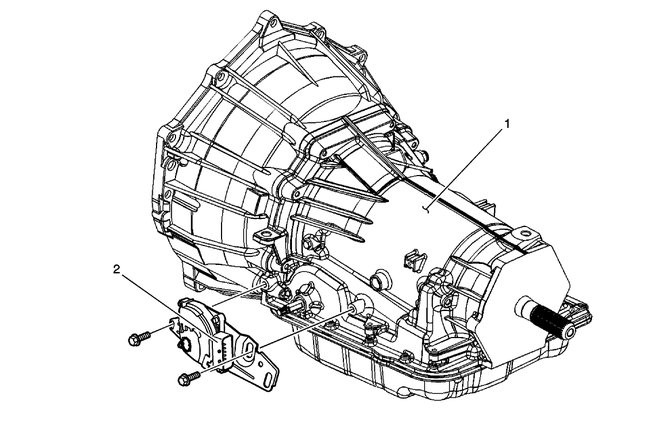 1
2