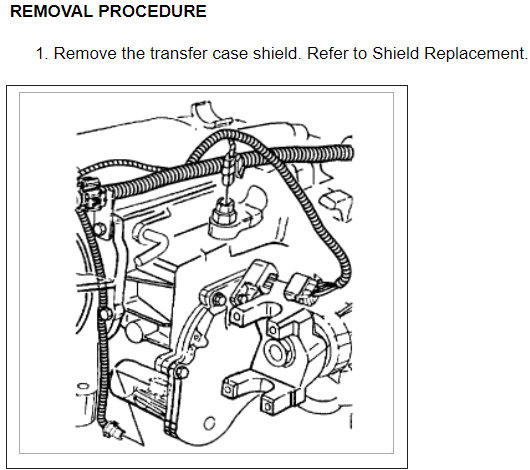 REMOVAL PROCEDURE

1. Remove the transfer case shield. Refer to Shield Replacement.