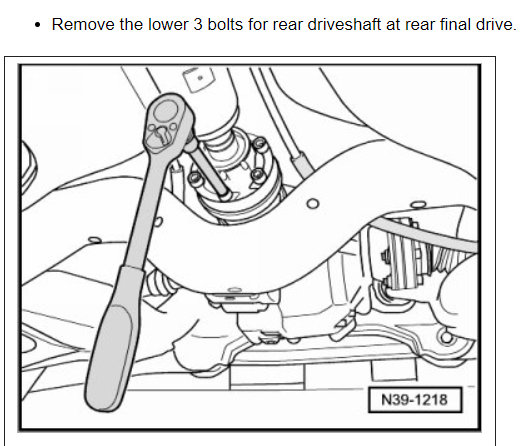 • Remove the lower 3 bolts for rear driveshaft at rear final drive.

N39-1218