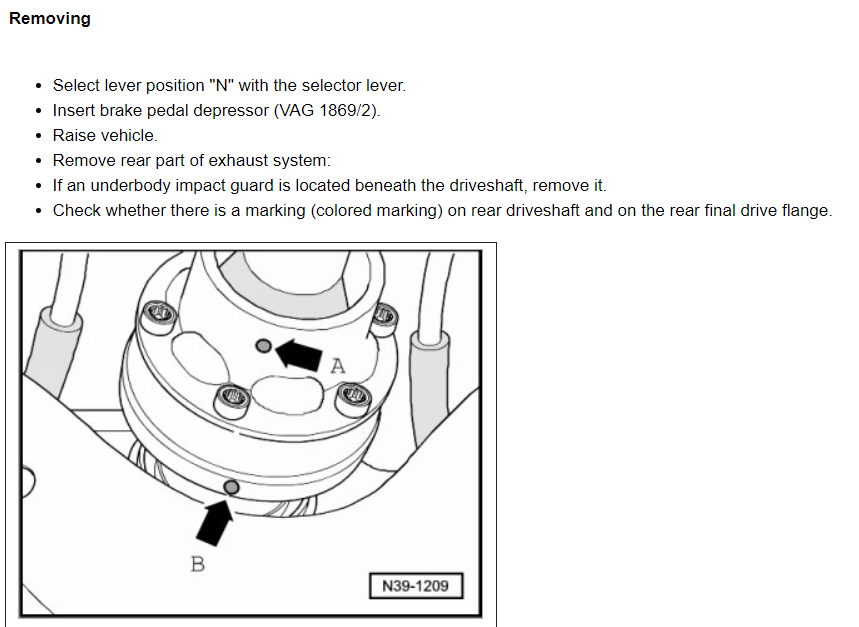 **Removing**

- Select lever position "N" with the selector lever.
- Insert brake pedal depressor (VAG 1869/2).
- Raise vehicle.
- Remove rear part of exhaust system:
- If an underbody impact guard is located beneath the driveshaft, remove it.
- Check whether there is a marking (colored marking) on rear driveshaft and on the rear final drive flange.

A

B

N39-1209