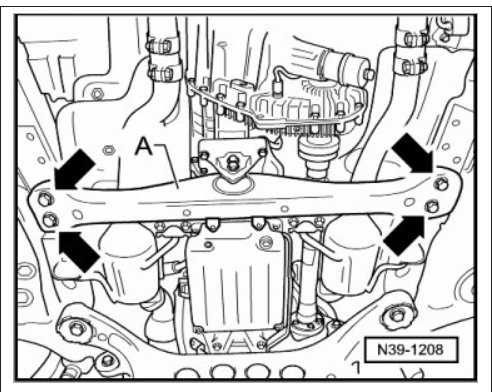 A

N39-1208

1