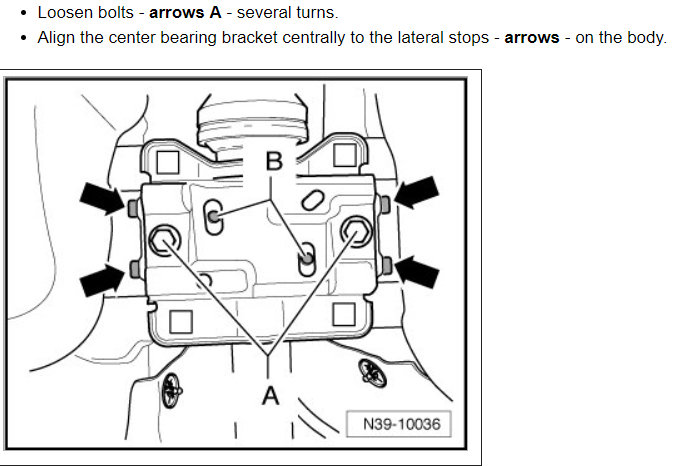 • Loosen bolts - **arrows A** - several turns.
• Align the center bearing bracket centrally to the lateral stops - **arrows** - on the body.

B

A

N39-10036