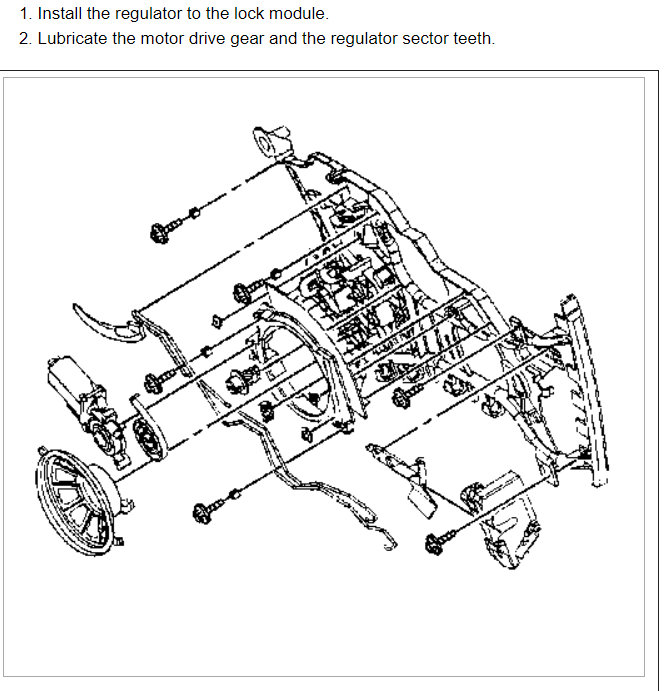 1. Install the regulator to the lock module.

2. Lubricate the motor drive gear and the regulator sector teeth.