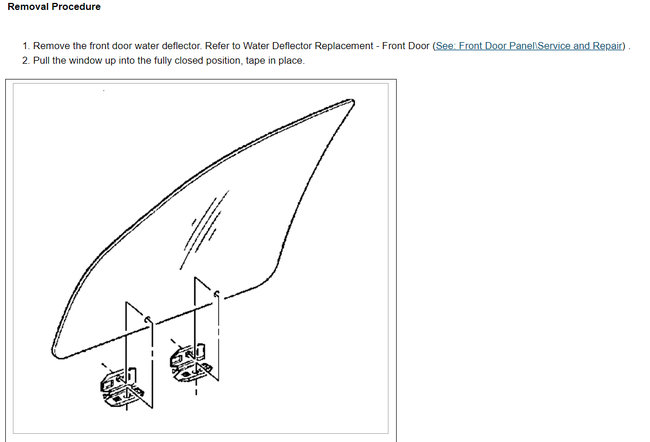 Removal Procedure

1. Remove the front door water deflector. Refer to Water Deflector Replacement - Front Door (See: Front Door Panel\Service and Repair) .
2. Pull the window up into the fully closed position, tape in place.