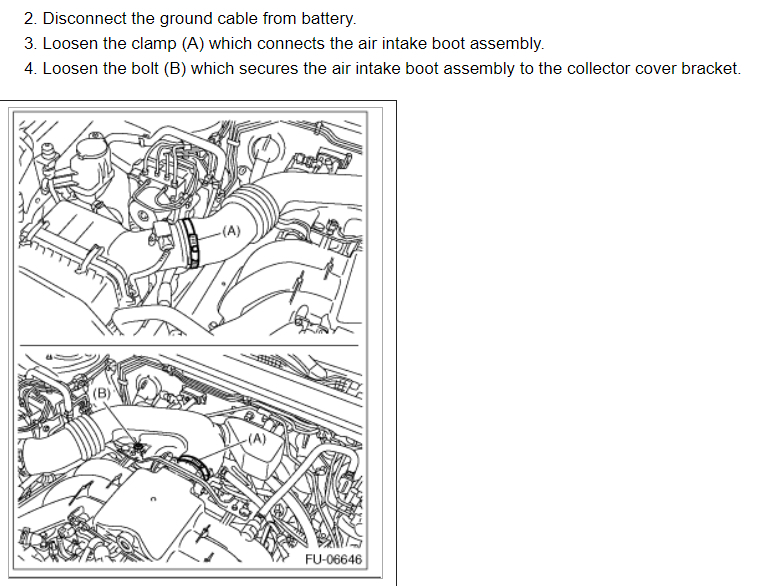 2. Disconnect the ground cable from battery.

3. Loosen the clamp (A) which connects the air intake boot assembly.

4. Loosen the bolt (B) which secures the air intake boot assembly to the collector cover bracket.

(A)

(B)

(A)

FU-06646