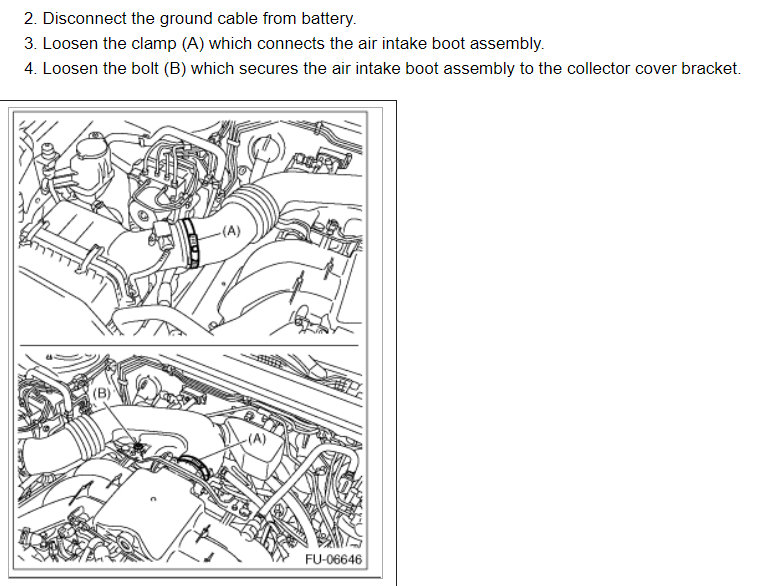 2. Disconnect the ground cable from battery.
3. Loosen the clamp (A) which connects the air intake boot assembly.
4. Loosen the bolt (B) which secures the air intake boot assembly to the collector cover bracket.

(A)

(B)

(A)

FU-06646