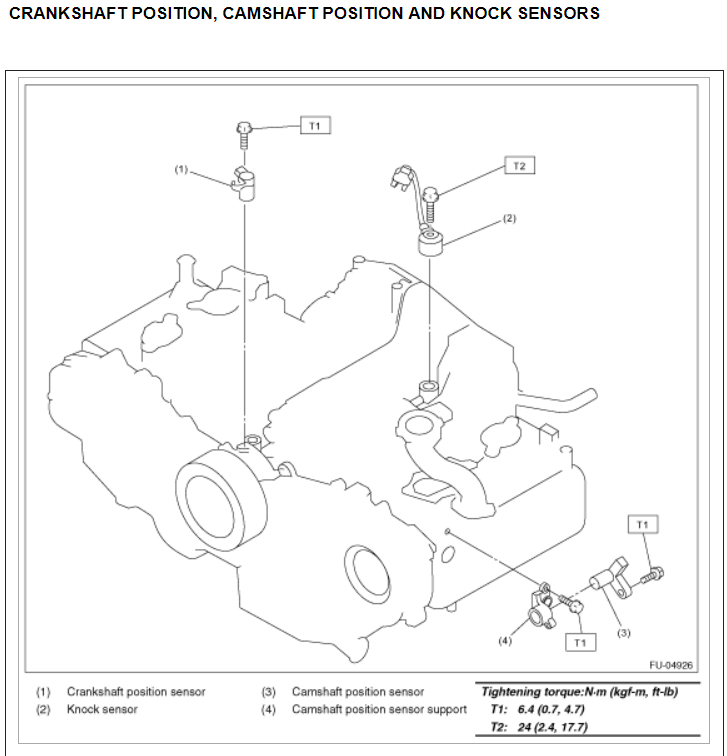 CRANKSHAFT POSITION, CAMSHAFT POSITION AND KNOCK SENSORS

T1

(1)

T2

(2)

T1

(3)

(4)

T1

FU-04926

(1) Crankshaft position sensor
(2) Knock sensor
(3) Camshaft position sensor
(4) Camshaft position sensor support

Tightening torque:N·m (kgf-m, ft-lb)
T1: 6.4 (0.7, 4.7)
T2: 24 (2.4, 17.7)