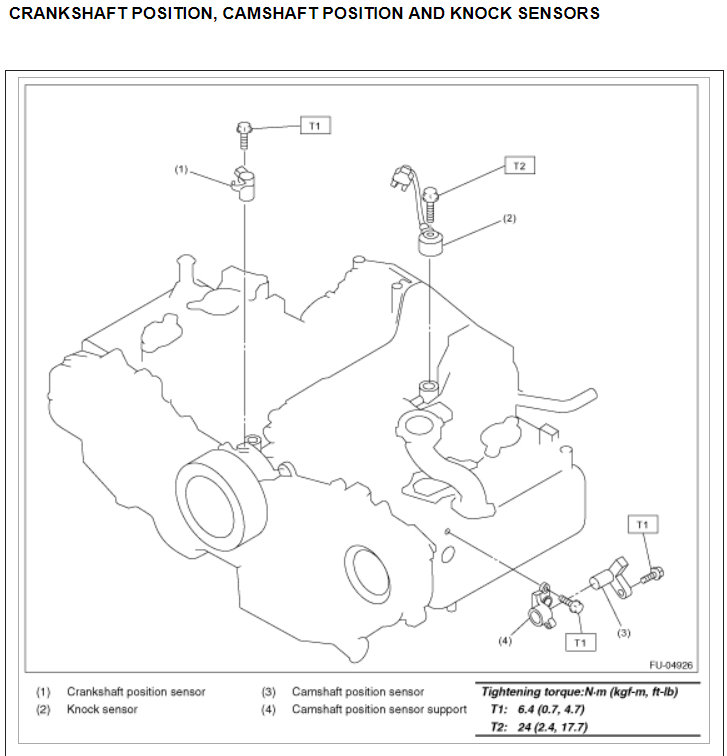 CRANKSHAFT POSITION, CAMSHAFT POSITION AND KNOCK SENSORS

T1

(1)

T2

(2)

T1

(3)

(4)

T1

FU-04926

(1) Crankshaft position sensor
(2) Knock sensor

(3) Camshaft position sensor
(4) Camshaft position sensor support

Tightening torque:N·m (kgf-m, ft-lb)
T1: 6.4 (0.7, 4.7)
T2: 24 (2.4, 17.7)