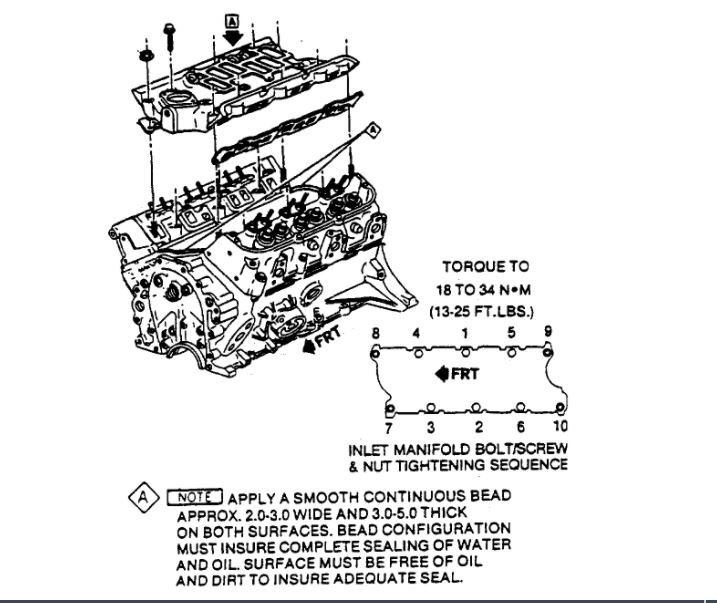 A

A

FRT

TORQUE TO
18 TO 34 N•M
(13-25 FT.LBS.)

8 4 1 5 9

FRT

7 3 2 6 10

INLET MANIFOLD BOLT/SCREW & NUT TIGHTENING SEQUENCE

A NOTE APPLY A SMOOTH CONTINUOUS BEAD APPROX. 2.0-3.0 WIDE AND 3.0-5.0 THICK ON BOTH SURFACES. BEAD CONFIGURATION MUST INSURE COMPLETE SEALING OF WATER AND OIL. SURFACE MUST BE FREE OF OIL AND DIRT TO INSURE ADEQUATE SEAL.