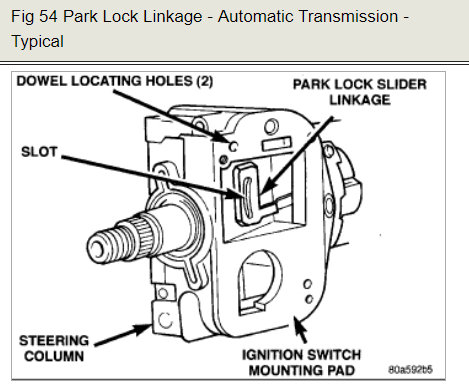 Fig 54 Park Lock Linkage - Automatic Transmission - Typical

DOWEL LOCATING HOLES (2)

PARK LOCK SLIDER LINKAGE

SLOT

STEERING COLUMN

IGNITION SWITCH MOUNTING PAD

80a592b5