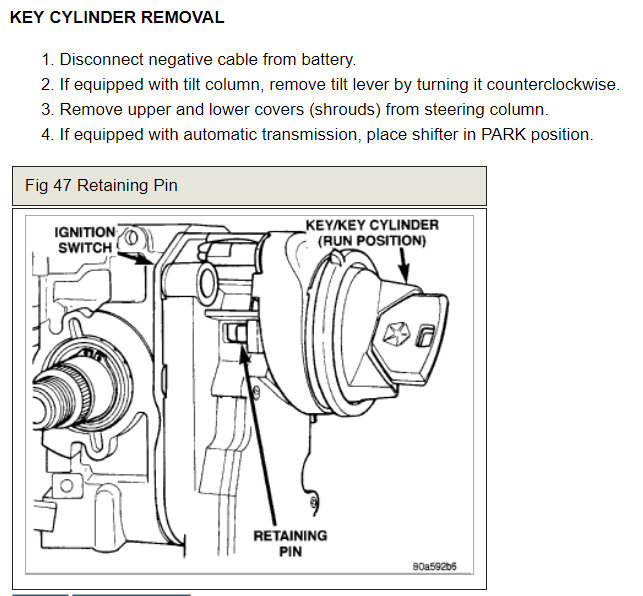 KEY CYLINDER REMOVAL

1. Disconnect negative cable from battery.
2. If equipped with tilt column, remove tilt lever by turning it counterclockwise.
3. Remove upper and lower covers (shrouds) from steering column.
4. If equipped with automatic transmission, place shifter in PARK position.

Fig 47 Retaining Pin

IGNITION SWITCH

KEY/KEY CYLINDER (RUN POSITION)

RETAINING PIN

80a592b6