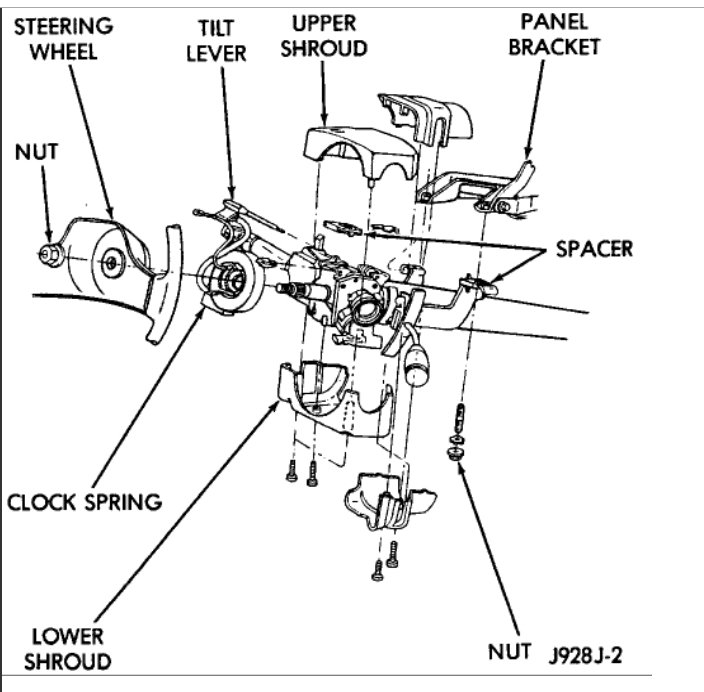 STEERING WHEEL

TILT LEVER

UPPER SHROUD

PANEL BRACKET

NUT

SPACER

CLOCK SPRING

LOWER SHROUD

NUT

J928J-2