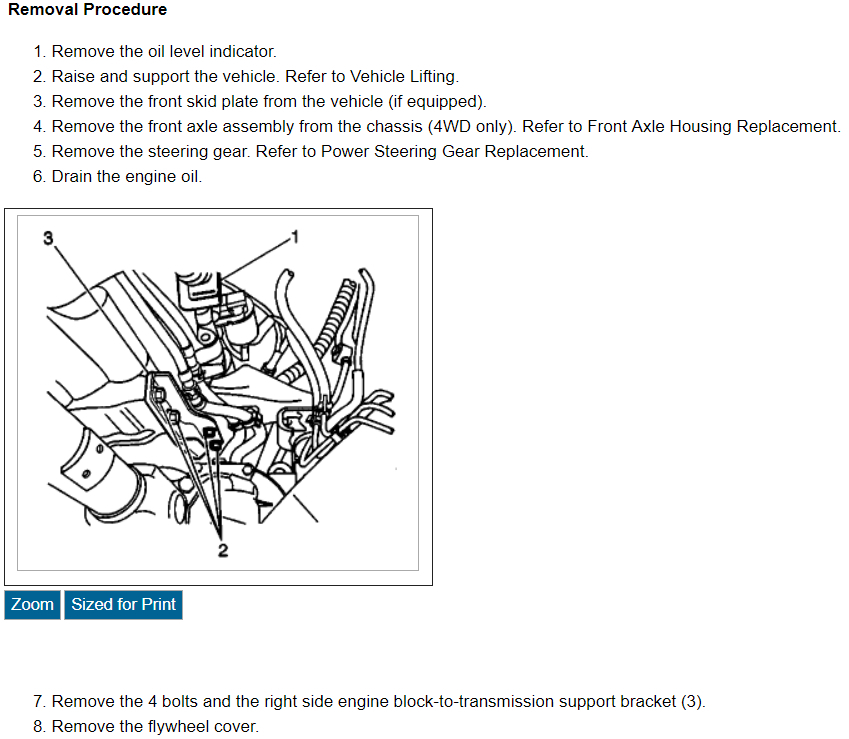 Removal Procedure

1. Remove the oil level indicator.
2. Raise and support the vehicle. Refer to Vehicle Lifting.
3. Remove the front skid plate from the vehicle (if equipped).
4. Remove the front axle assembly from the chassis (4WD only). Refer to Front Axle Housing Replacement.
5. Remove the steering gear. Refer to Power Steering Gear Replacement.
6. Drain the engine oil.

3
1
2

Zoom Sized for Print

7. Remove the 4 bolts and the right side engine block-to-transmission support bracket (3).
8. Remove the flywheel cover.